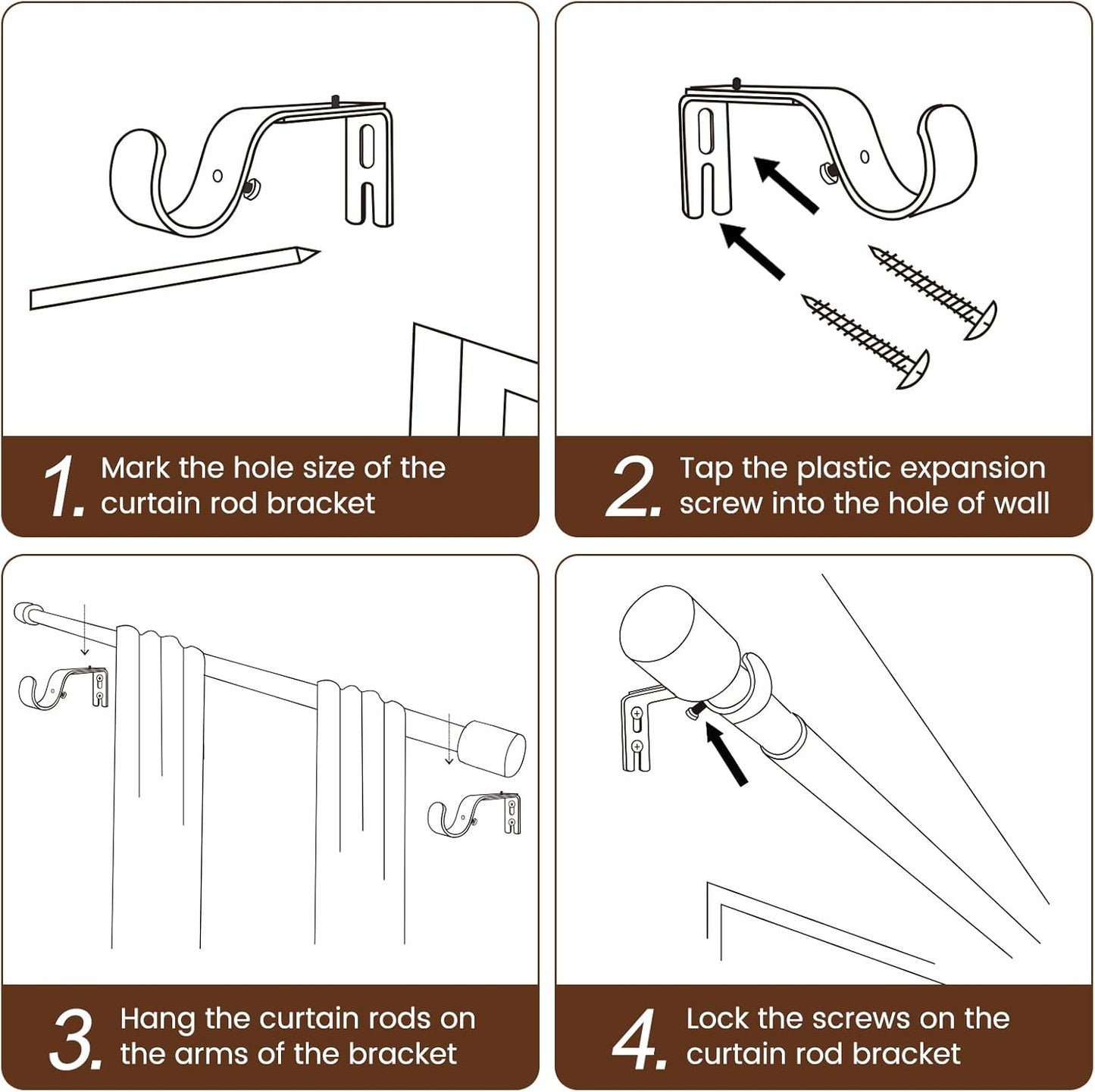 1. Mark the hole size of the curtain rod bracket

2. Tap the plastic expansion screw into the hole of wall

3. Hang the curtain rods on the arms of the bracket

4. Lock the screws on the curtain rod bracket